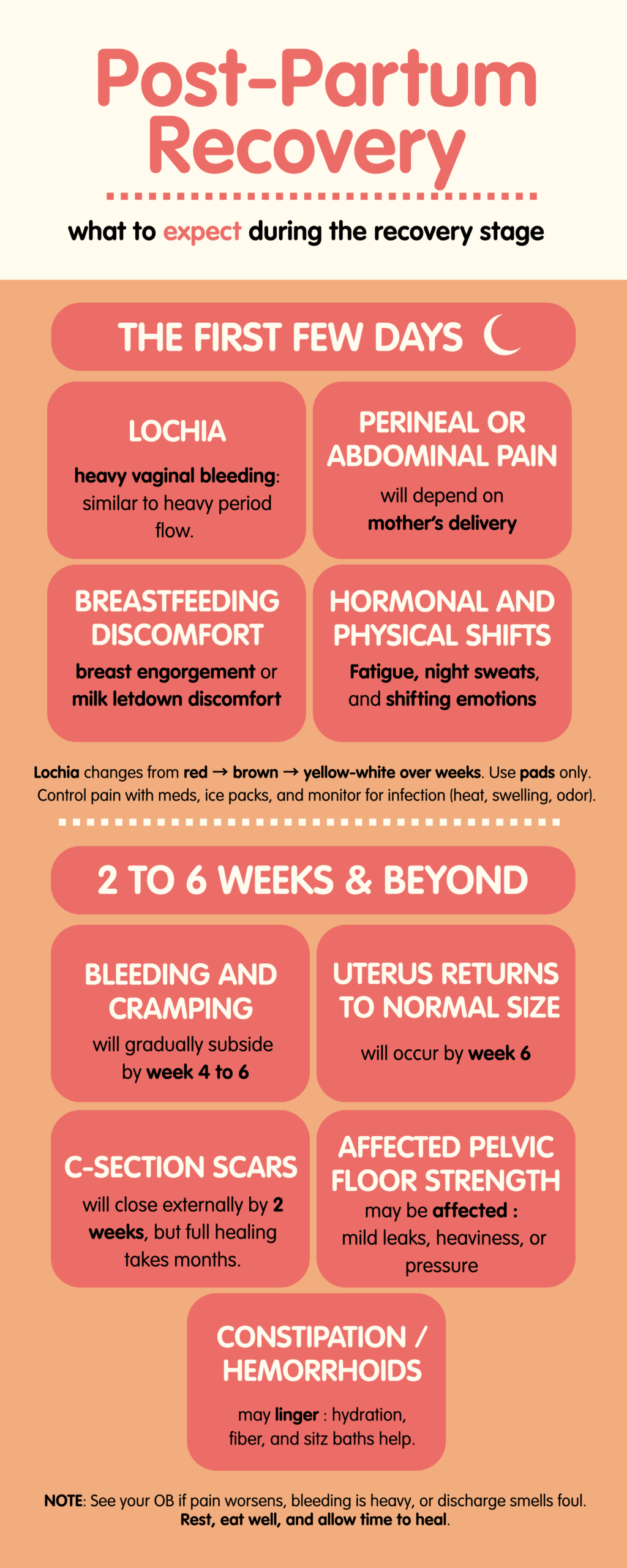 Post-Partum Recovery

what to expect during the recovery stage

THE FIRST FEW DAYS

LOCHIA
heavy vaginal bleeding: similar to heavy period flow.

PERINEAL OR ABDOMINAL PAIN
will depend on mother's delivery

BREASTFEEDING DISCOMFORT
breast engorgement or milk letdown discomfort

HORMONAL AND PHYSICAL SHIFTS
Fatigue, night sweats, and shifting emotions

Lochia changes from red → brown → yellow-white over weeks. Use pads only. Control pain with meds, ice packs, and monitor for infection (heat, swelling, odor).

2 TO 6 WEEKS & BEYOND

BLEEDING AND CRAMPING
will gradually subside by week 4 to 6

UTERUS RETURNS TO NORMAL SIZE
will occur by week 6

C-SECTION SCARS
will close externally by 2 weeks, but full healing takes months.

AFFECTED PELVIC FLOOR STRENGTH
may be affected : mild leaks, heaviness, or pressure

CONSTIPATION / HEMORRHOIDS
may linger : hydration, fiber, and sitz baths help.

NOTE: See your OB if pain worsens, bleeding is heavy, or discharge smells foul. Rest, eat well, and allow time to heal.